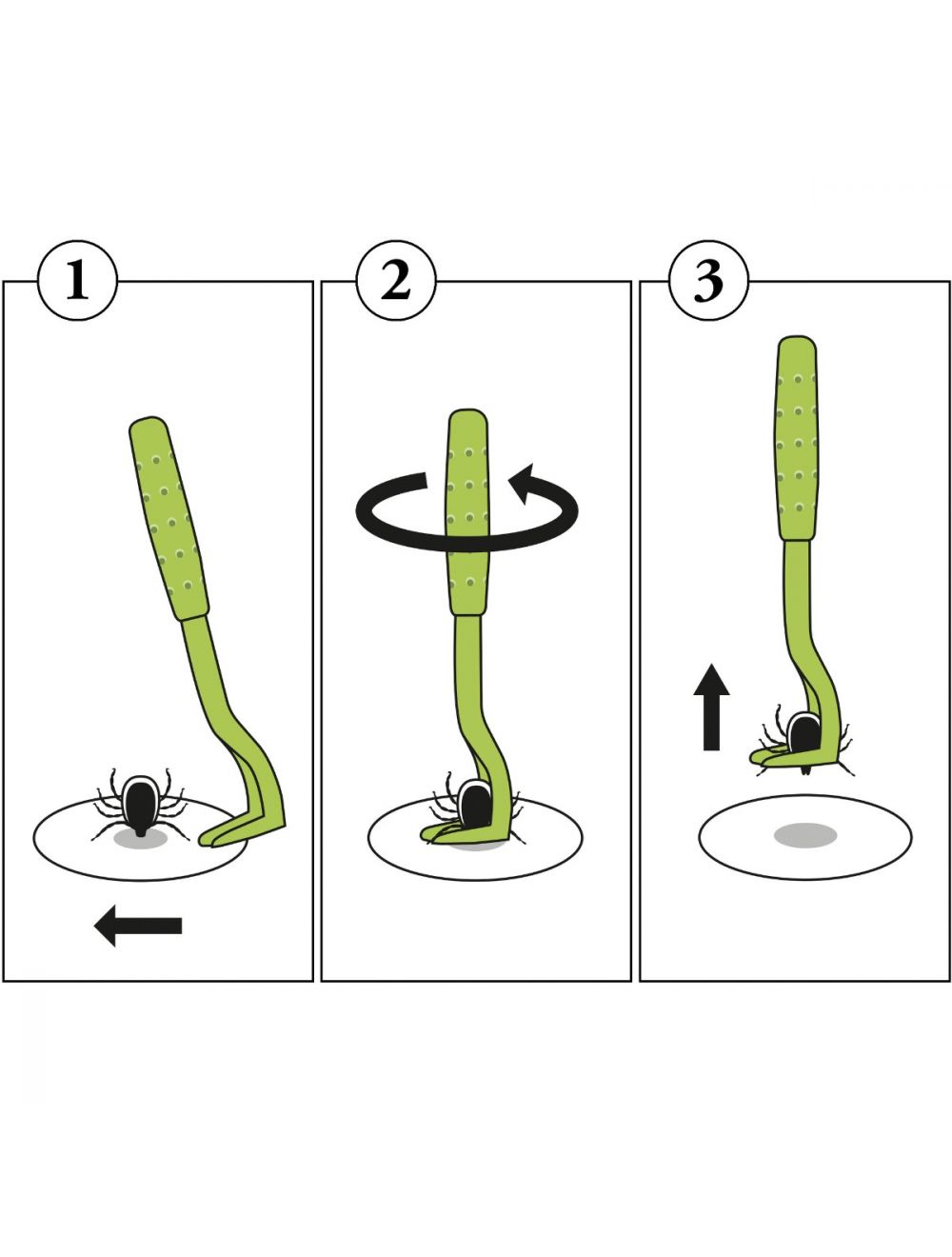 1

2

3