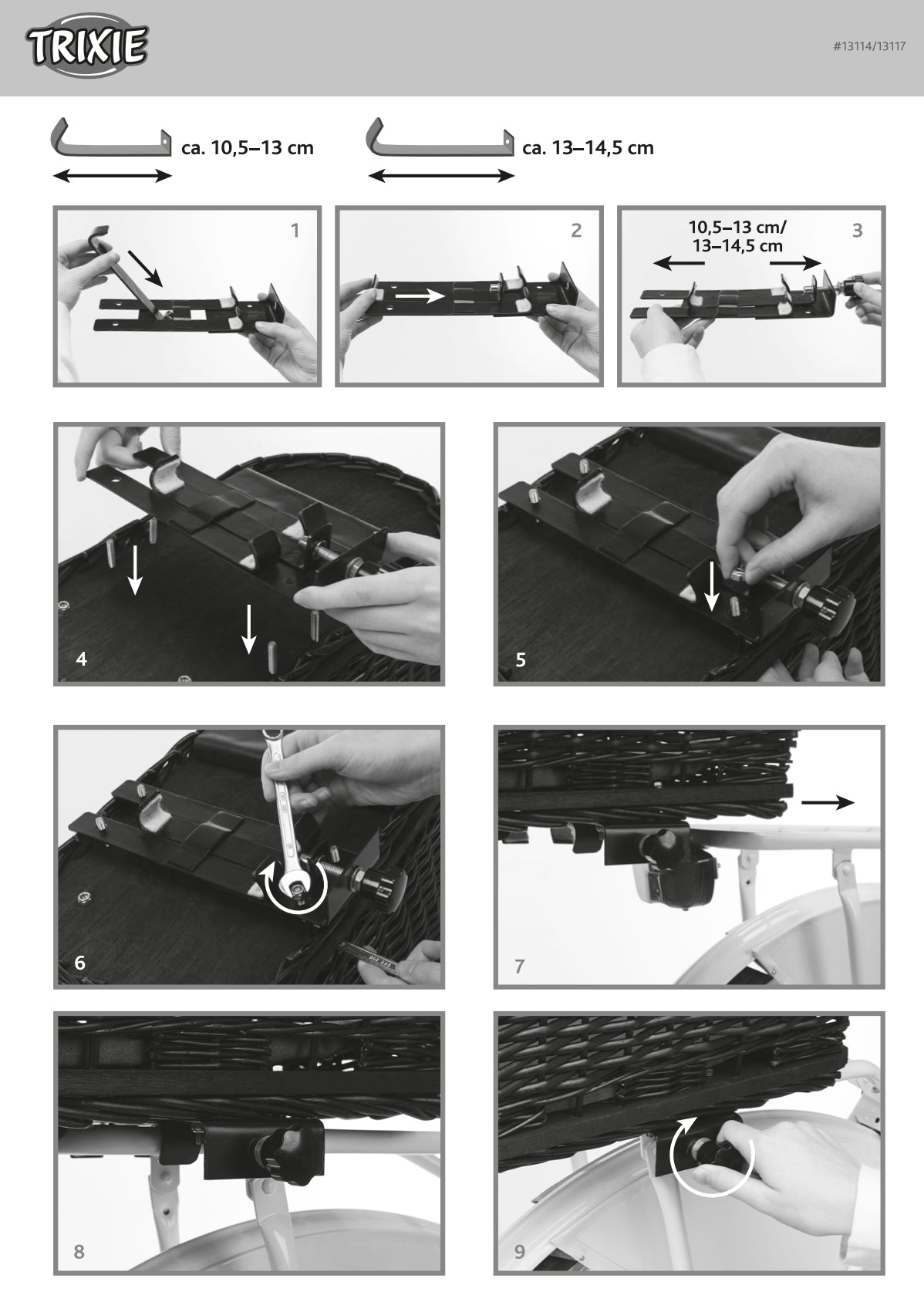 TRIXIE

#13114/13117

ca. 10,5–13 cm

ca. 13–14,5 cm

1

2

10,5–13 cm/
13–14,5 cm

3

4

5

6

7

8

9